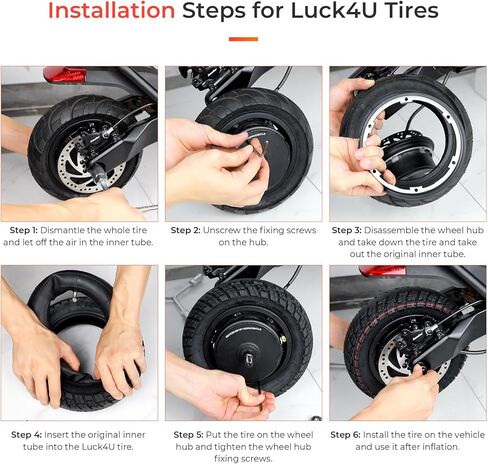 Installation Steps for Luck4U Tires

Step 1: Dismantle the whole tire and let off the air in the inner tube.

Step 2: Unscrew the fixing screws on the hub.

Step 3: Disassemble the wheel hub and take down the tire and take out the original inner tube.

Step 4: Insert the original inner tube into the Luck4U tire.

Step 5: Put the tire on the wheel hub and tighten the wheel hub fixing screws.

Step 6: Install the tire on the vehicle and use it after inflation.