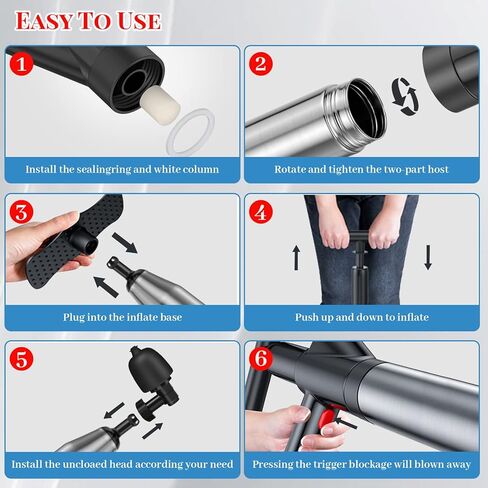 EASY TO USE

1

Install the sealingring and white column

2

Rotate and tighten the two-part host

3

Plug into the inflate base

4

Push up and down to inflate

5

Install the uncloaed head according your need

6

Pressing the trigger blockage will blown away