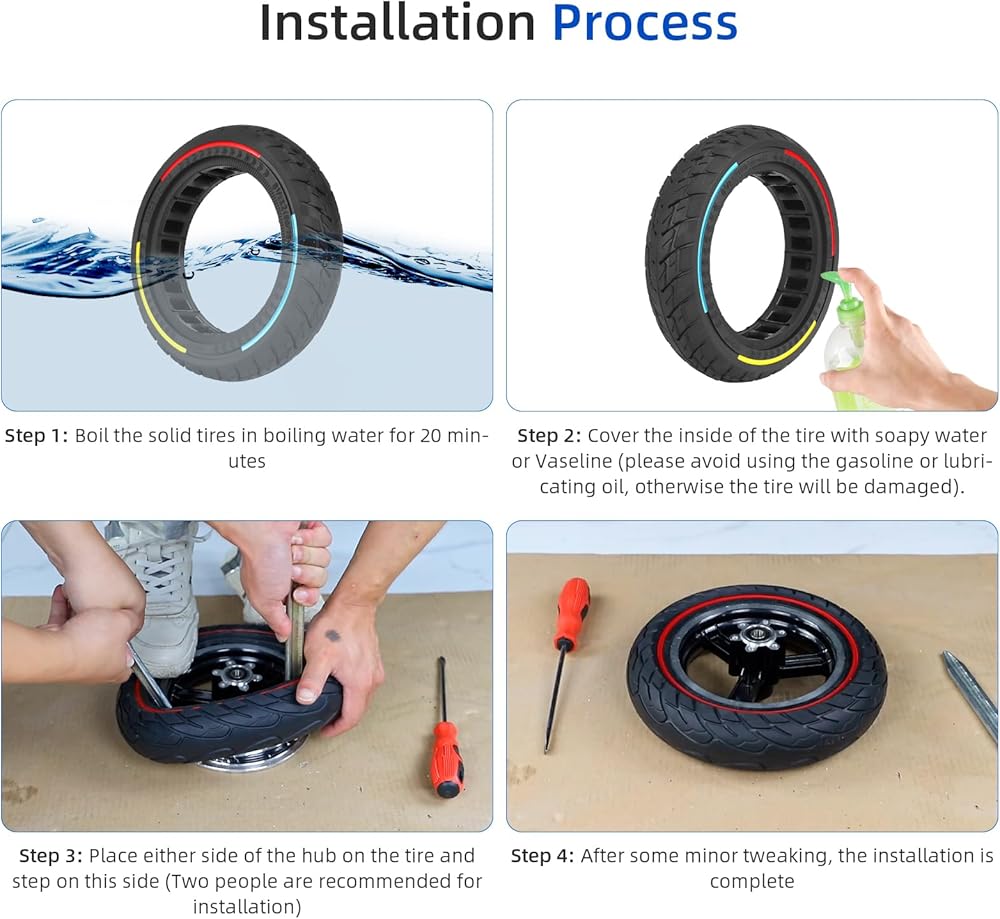 Installation Process

Step 1: Boil the solid tires in boiling water for 20 minutes

Step 2: Cover the inside of the tire with soapy water or Vaseline (please avoid using the gasoline or lubricating oil, otherwise the tire will be damaged).

Step 3: Place either side of the hub on the tire and step on this side (Two people are recommended for installation)

Step 4: After some minor tweaking, the installation is complete