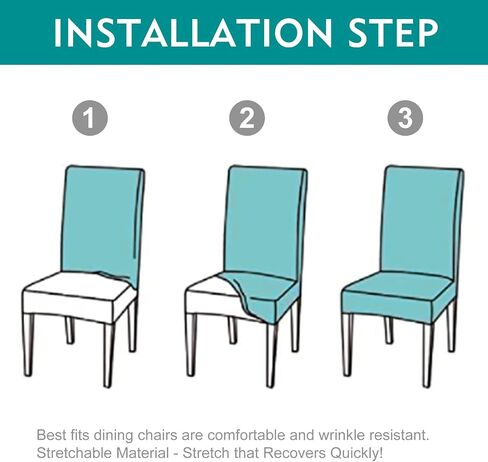 INSTALLATION STEP

1

2

3

Best fits dining chairs are comfortable and wrinkle resistant.
Stretchable Material - Stretch that Recovers Quickly!