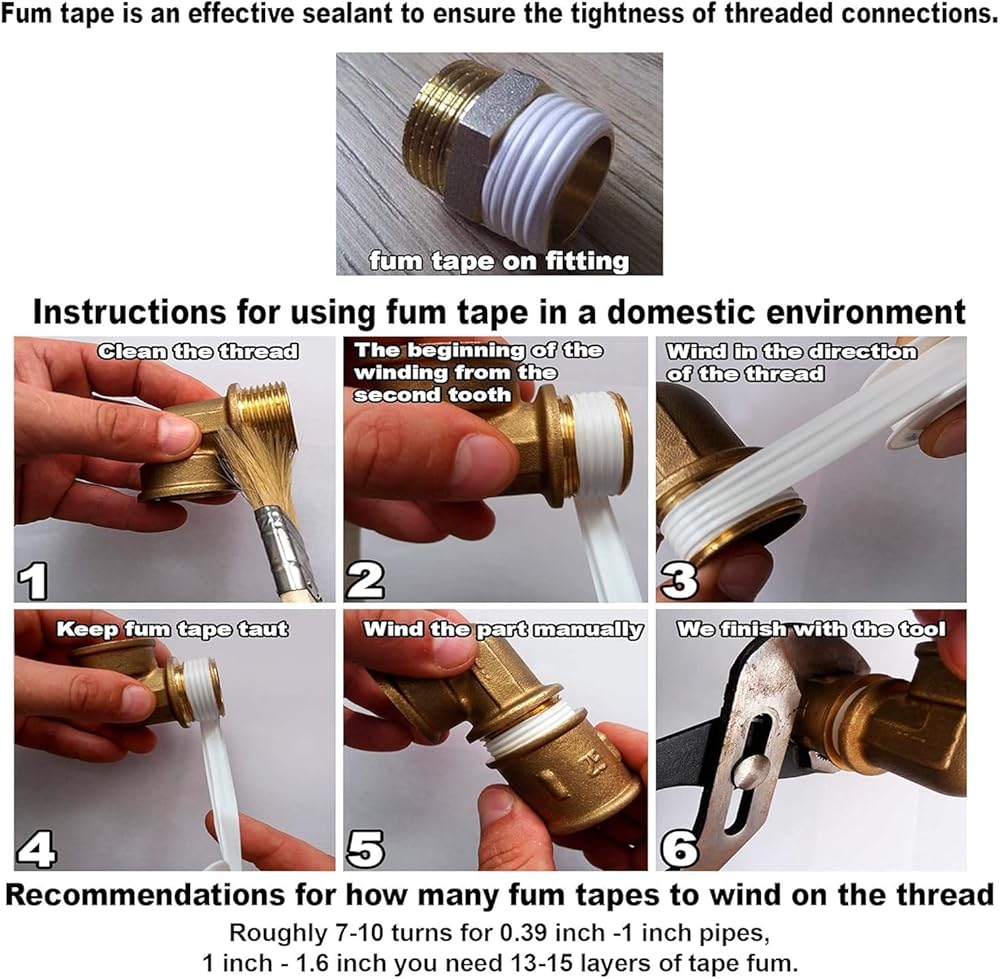 Fum tape is an effective sealant to ensure the tightness of threaded connections.

fum tape on fitting

Instructions for using fum tape in a domestic environment

Clean the thread

1

The beginning of the winding from the second tooth

2

Wind in the direction of the thread

3

Keep fum tape taut

4

Wind the part manually

5

We finish with the tool

6

Recommendations for how many fum tapes to wind on the thread

Roughly 7-10 turns for 0.39 inch -1 inch pipes,
1 inch - 1.6 inch you need 13-15 layers of tape fum.