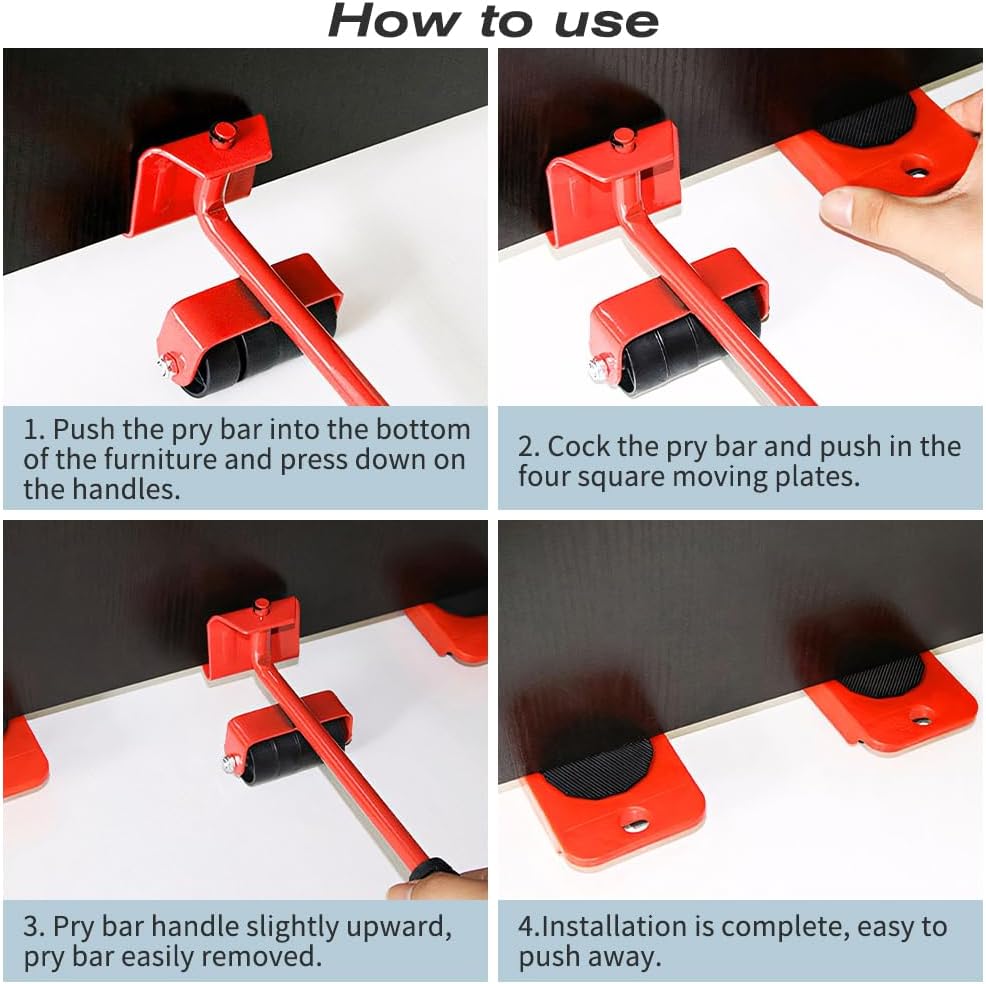 How to use

1. Push the pry bar into the bottom of the furniture and press down on the handles.

2. Cock the pry bar and push in the four square moving plates.

3. Pry bar handle slightly upward, pry bar easily removed.

4.Installation is complete, easy to push away.