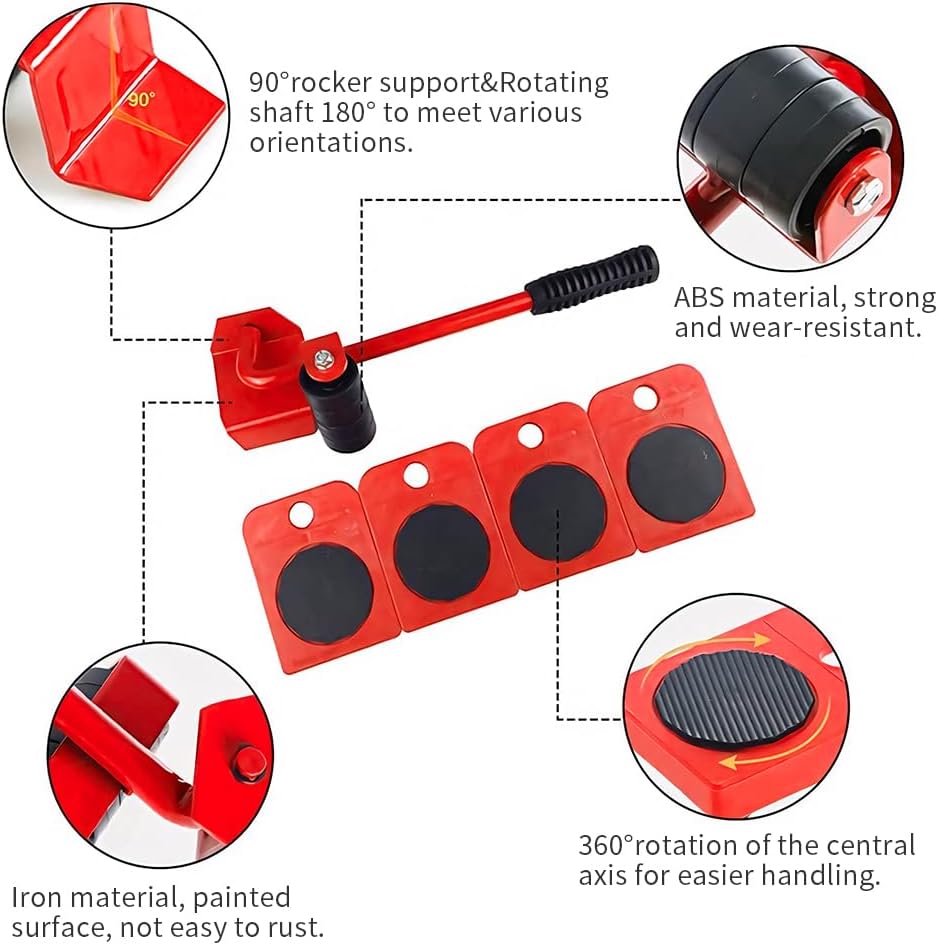 90°

90°rocker support&Rotating shaft 180° to meet various orientations.

ABS material, strong and wear-resistant.

360°rotation of the central axis for easier handling.

Iron material, painted surface, not easy to rust.