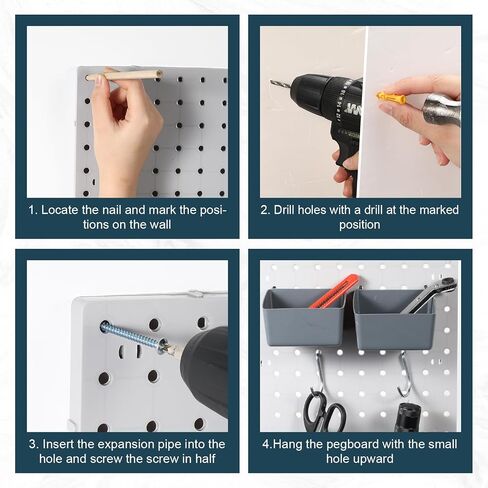 1. Locate the nail and mark the positions on the wall

2. Drill holes with a drill at the marked position

3. Insert the expansion pipe into the hole and screw the screw in half

4.Hang the pegboard with the small hole upward