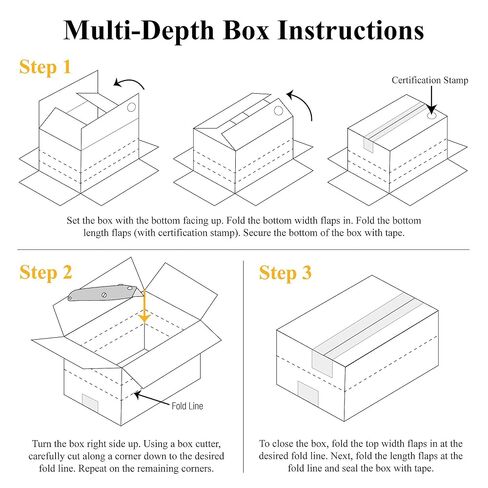 Multi-Depth Box Instructions

Step 1

Certification Stamp

Set the box with the bottom facing up. Fold the bottom width flaps in. Fold the bottom length flaps (with certification stamp). Secure the bottom of the box with tape.

Step 2

Fold Line

Turn the box right side up. Using a box cutter, carefully cut along a corner down to the desired fold line. Repeat on the remaining corners.

Step 3

To close the box, fold the top width flaps in at the desired fold line. Next, fold the length flaps at the fold line and seal the box with tape.