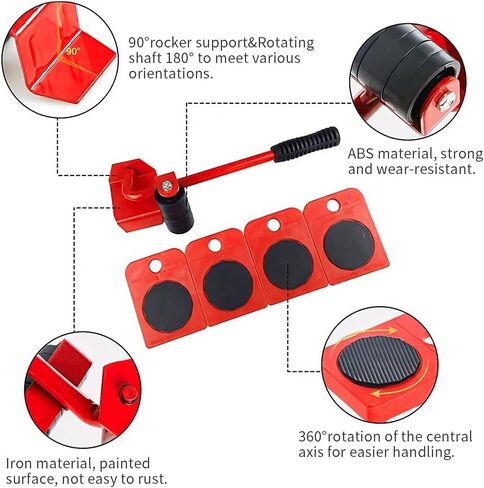 90°

90°rocker support&Rotating shaft 180° to meet various orientations.

ABS material, strong and wear-resistant.

360°rotation of the central axis for easier handling.

Iron material, painted surface, not easy to rust.