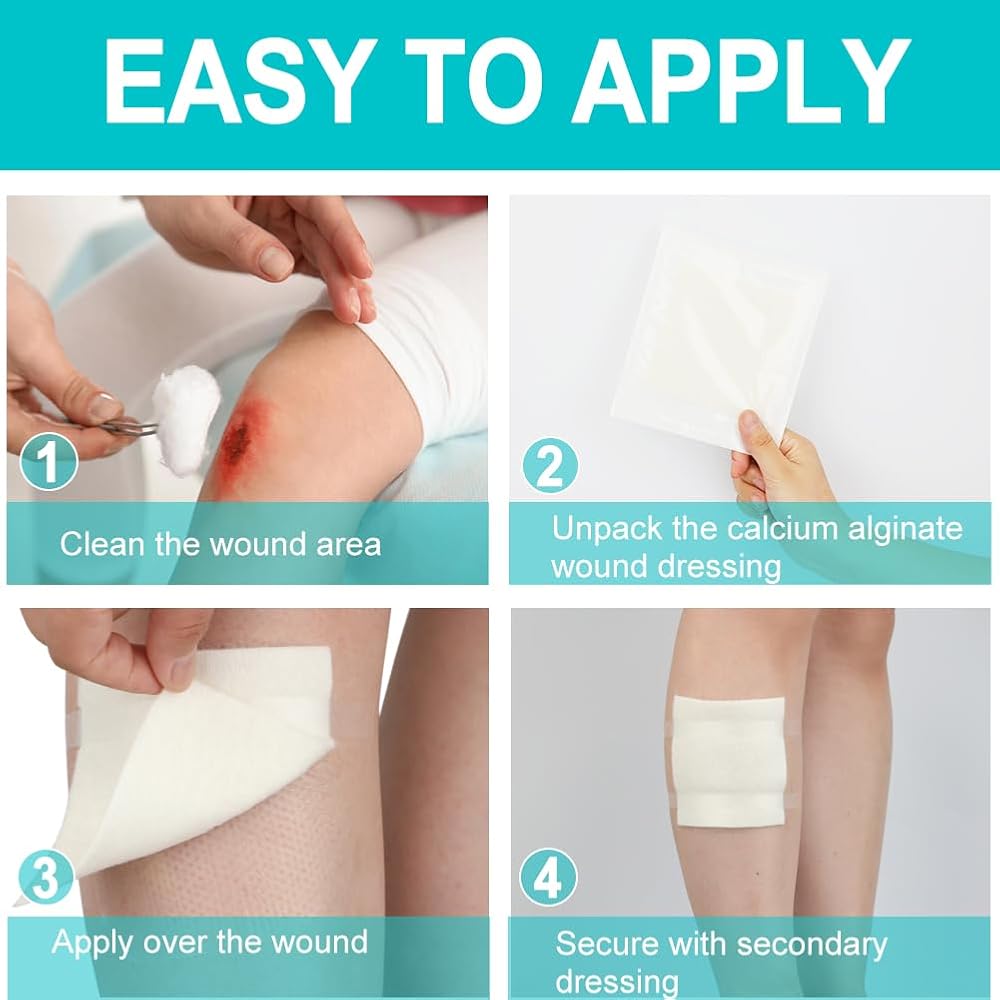 EASY TO APPLY

1
Clean the wound area

2
Unpack the calcium alginate wound dressing

3
Apply over the wound

4
Secure with secondary dressing