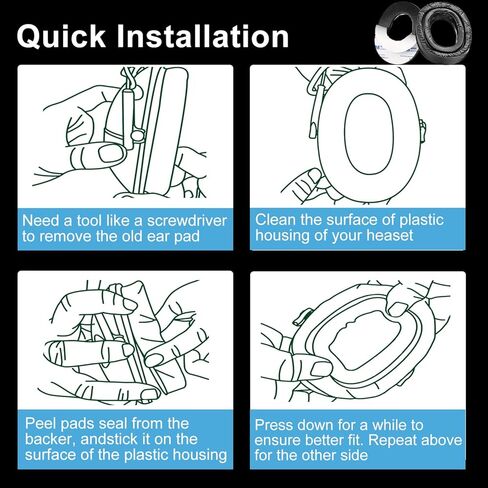 Quick Installation

Need a tool like a screwdriver to remove the old ear pad

Clean the surface of plastic housing of your heaset

Peel pads seal from the backer, andstick it on the surface of the plastic housing

Press down for a while to ensure better fit. Repeat above for the other side