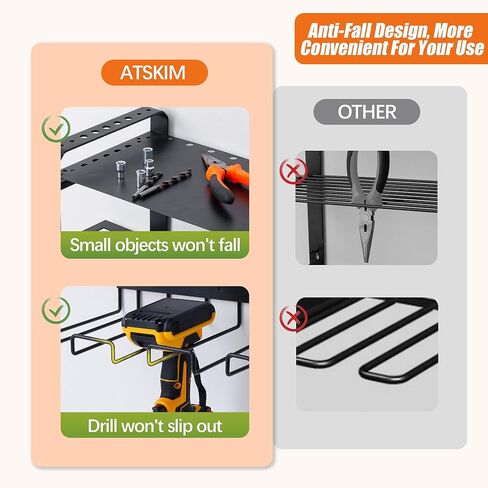 Anti-Fall Design, More Convenient For Your Use

ATSKIM

Small objects won't fall

Drill won't slip out

OTHER