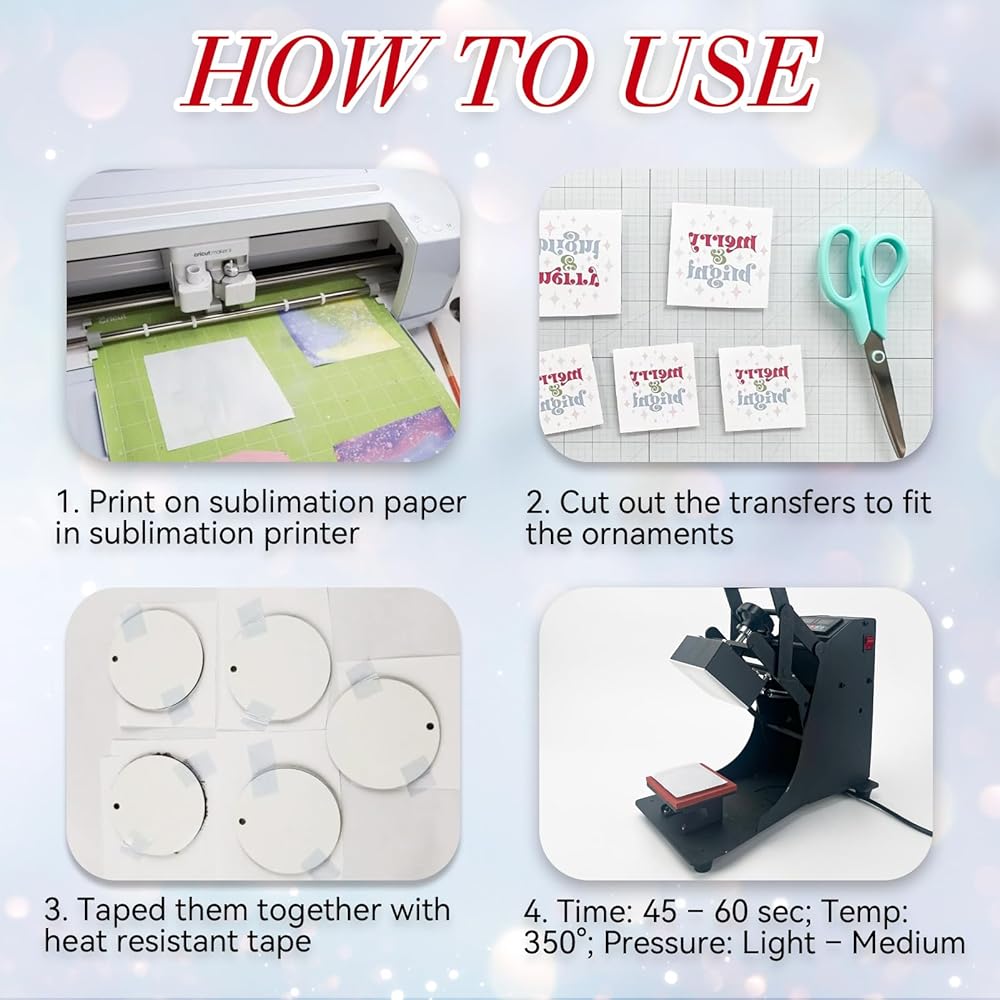 HOW TO USE

cricut maker 3

merry & bright

merry & bright

merry & bright

merry & bright

merry & bright

1. Print on sublimation paper in sublimation printer

2. Cut out the transfers to fit the ornaments

3. Taped them together with heat resistant tape

4. Time: 45 – 60 sec; Temp: 350°; Pressure: Light – Medium