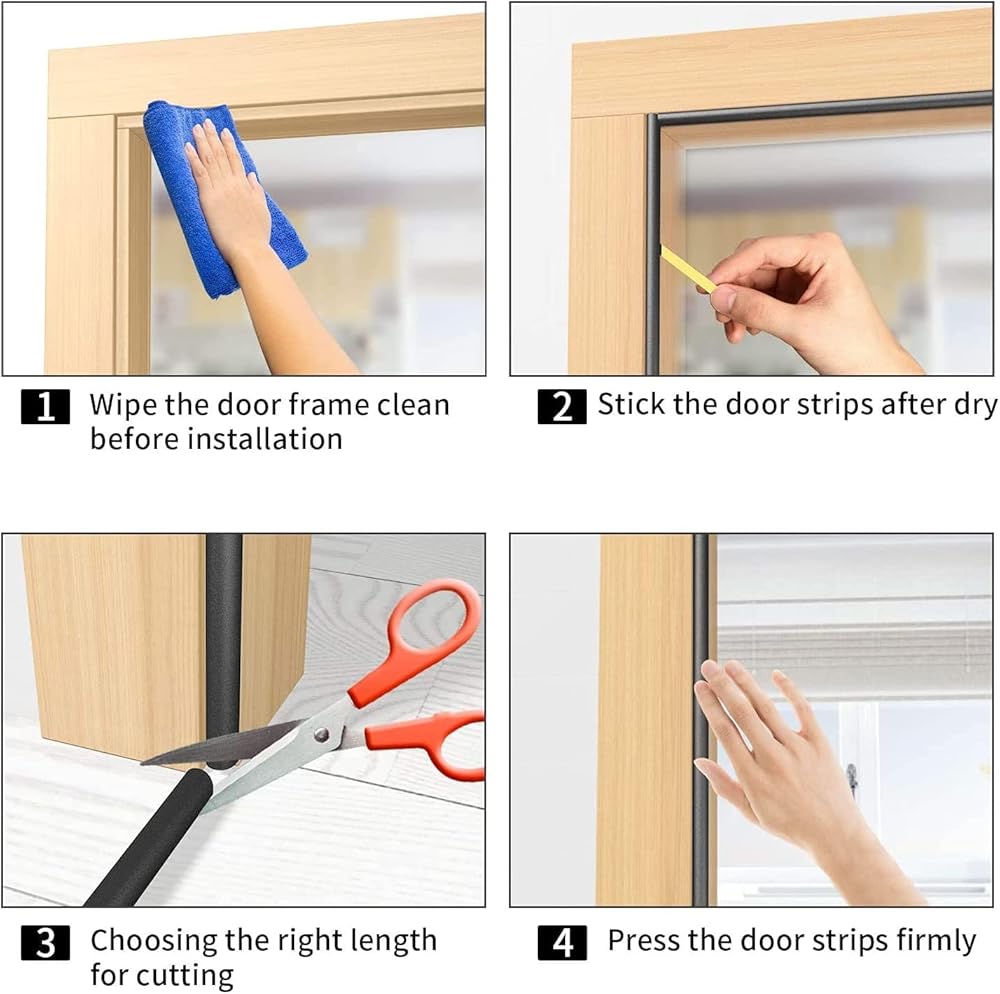 1 Wipe the door frame clean before installation

2 Stick the door strips after dry

3 Choosing the right length for cutting

4 Press the door strips firmly