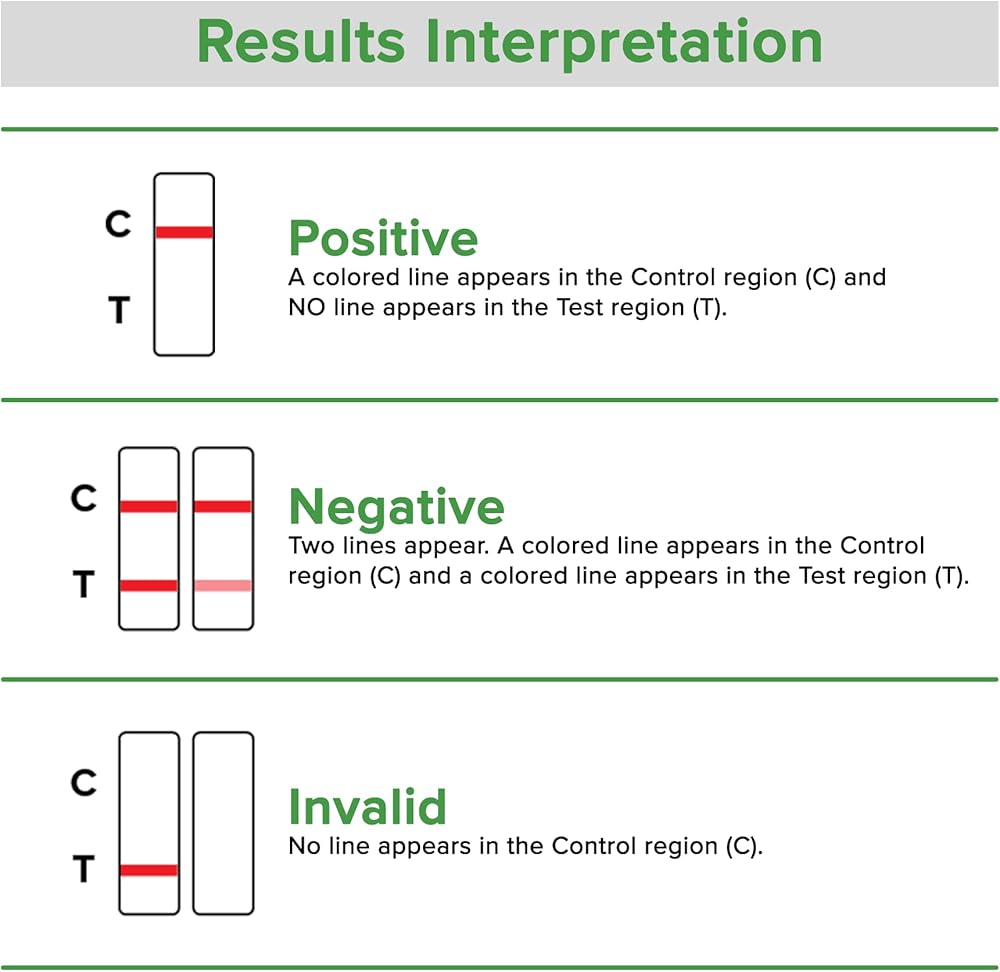 Results Interpretation

C
T

Positive
A colored line appears in the Control region (C) and NO line appears in the Test region (T).

C
T

Negative
Two lines appear. A colored line appears in the Control region (C) and a colored line appears in the Test region (T).

C
T

Invalid
No line appears in the Control region (C).