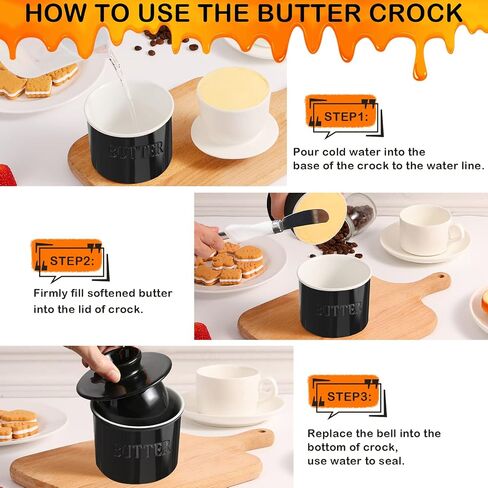 HOW TO USE THE BUTTER CROCK

BUTTER

STEP1:

Pour cold water into the base of the crock to the water line.

STEP2:

Firmly fill softened butter into the lid of crock.

BUTTER

BUTTER

STEP3:

Replace the bell into the bottom of crock, use water to seal.