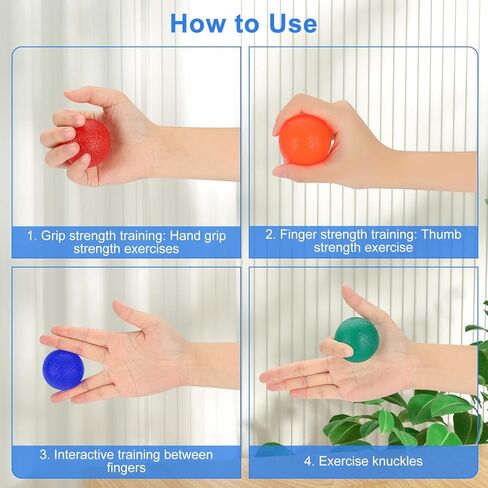 How to Use

1. Grip strength training: Hand grip strength exercises

2. Finger strength training: Thumb strength exercise

3. Interactive training between fingers

4. Exercise knuckles