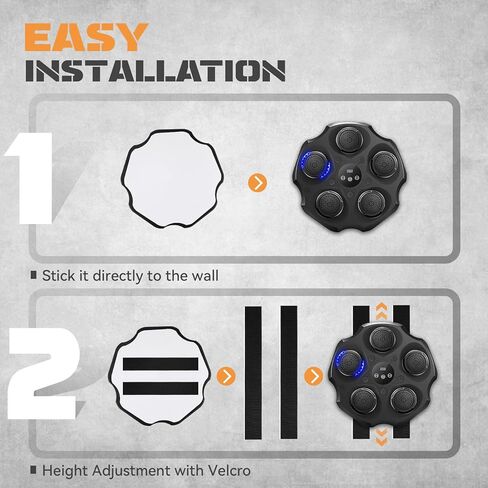 EASY
INSTALLATION

1

Stick it directly to the wall

2

Height Adjustment with Velcro