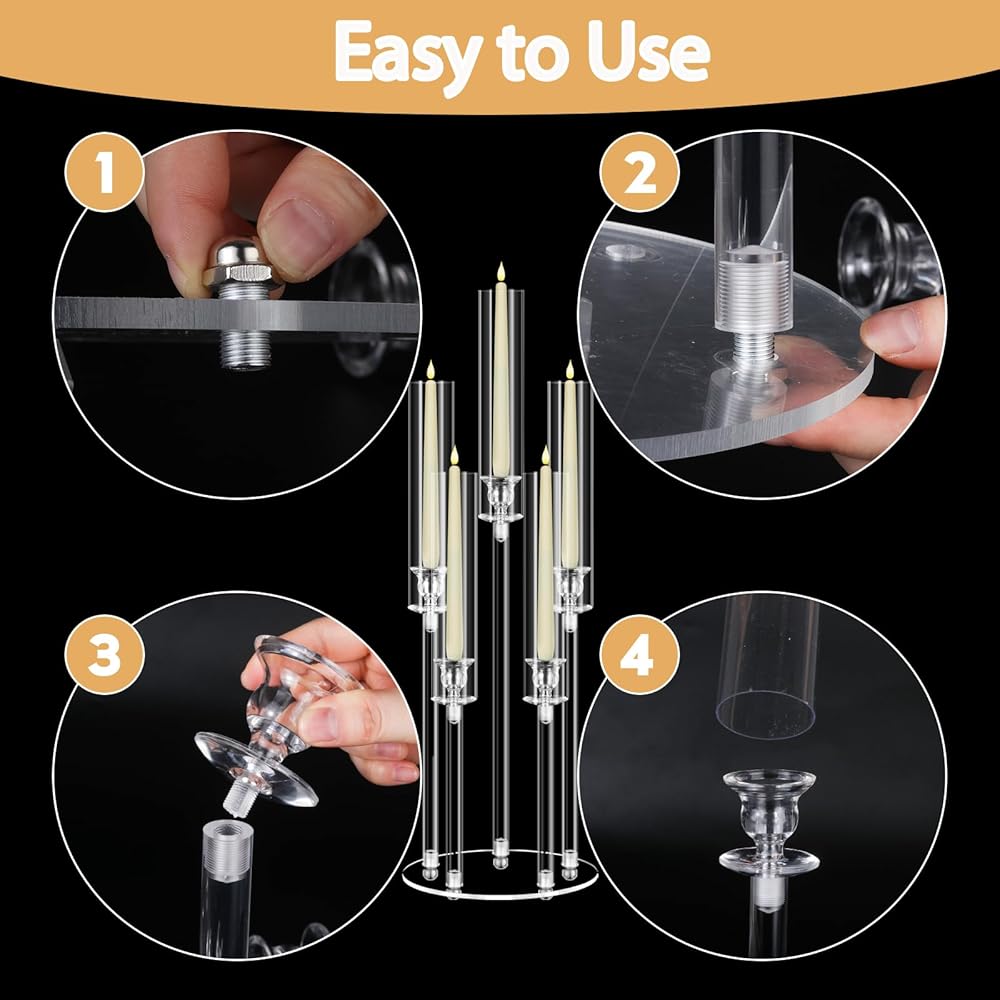 Easy to Use

1

2

3

4