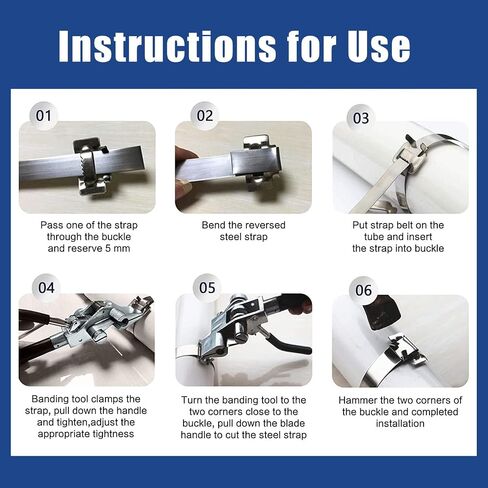 Instructions for Use

01

Pass one of the strap through the buckle and reserve 5 mm

02

Bend the reversed steel strap

03

Put strap belt on the tube and insert the strap into buckle

04

Banding tool clamps the strap, pull down the handle and tighten,adjust the appropriate tightness

05

Turn the banding tool to the two corners close to the buckle, pull down the blade handle to cut the steel strap

06

Hammer the two corners of the buckle and completed installation