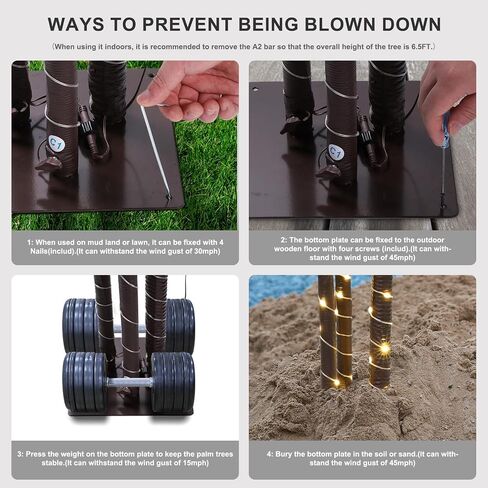 WAYS TO PREVENT BEING BLOWN DOWN

(When using it indoors, it is recommended to remove the A2 bar so that the overall height of the tree is 6.5FT.)

C1

1: When used on mud land or lawn, it can be fixed with 4 Nails(includ).(It can withstand the wind gust of 30mph)

C1

2: The bottom plate can be fixed to the outdoor wooden floor with four screws (includ).(It can withstand the wind gust of 45mph)

3: Press the weight on the bottom plate to keep the palm trees stable.(It can withstand the wind gust of 15mph)

4: Bury the bottom plate in the soil or sand.(It can withstand the wind gust of 45mph)