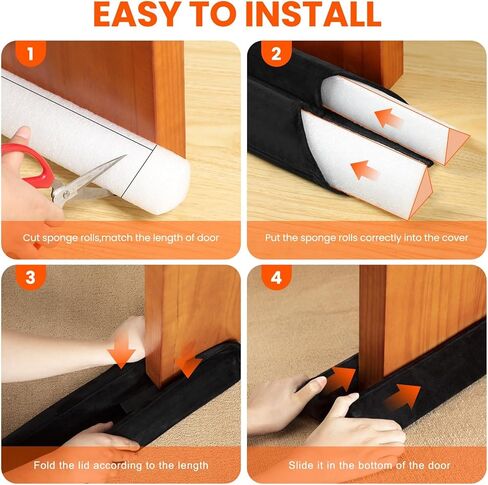 EASY TO INSTALL

1

Cut sponge rolls,match the length of door

2

Put the sponge rolls correctly into the cover

3

Fold the lid according to the length

4

Slide it in the bottom of the door