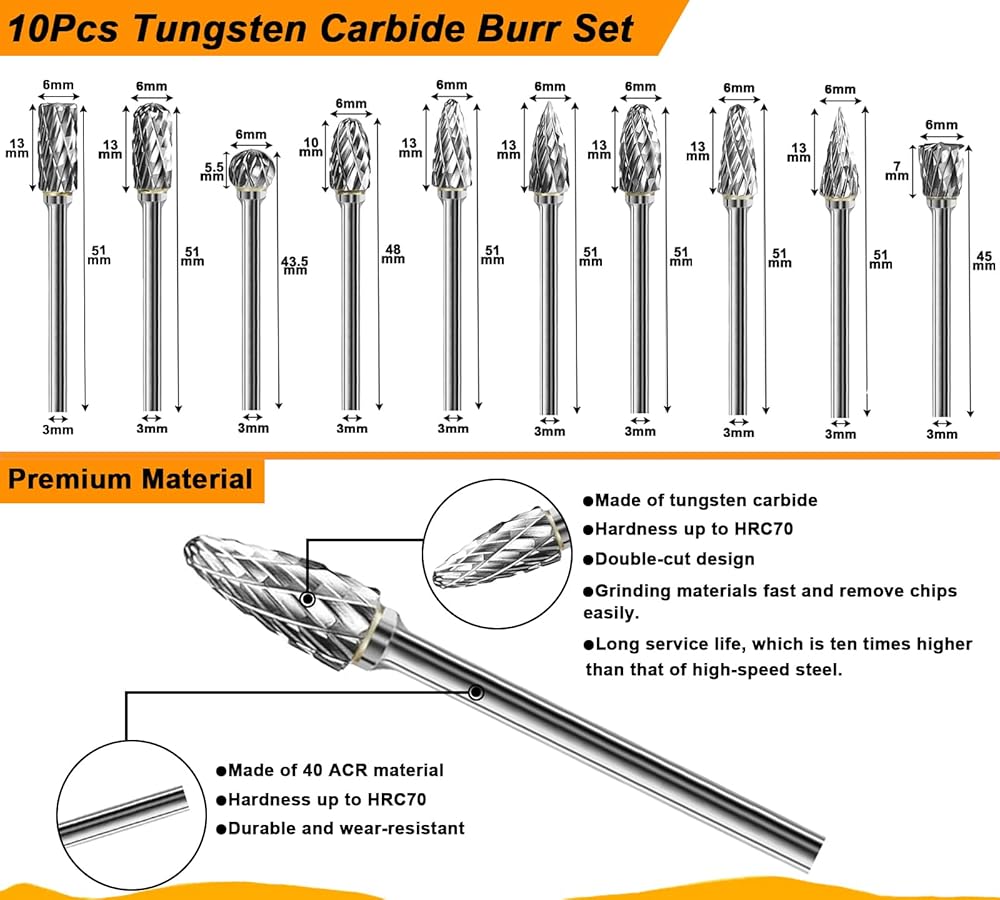 10Pcs Tungsten Carbide Burr Set

6mm
13 mm
51 mm
3mm

6mm
13 mm
51 mm
3mm

6mm
5.5 mm
43.5 mm
3mm

6mm
10 mm
48 mm
3mm

6mm
13 mm
51 mm
3mm

6mm
13 mm
51 mm
3mm

6mm
13 mm
51 mm
3mm

6mm
13 mm
51 mm
3mm

6mm
13 mm
51 mm
3mm

6mm
7 mm
45 mm
3mm

Premium Material

●Made of tungsten carbide
●Hardness up to HRC70
●Double-cut design
●Grinding materials fast and remove chips easily.
●Long service life, which is ten times higher than that of high-speed steel.

●Made of 40 ACR material
●Hardness up to HRC70
●Durable and wear-resistant