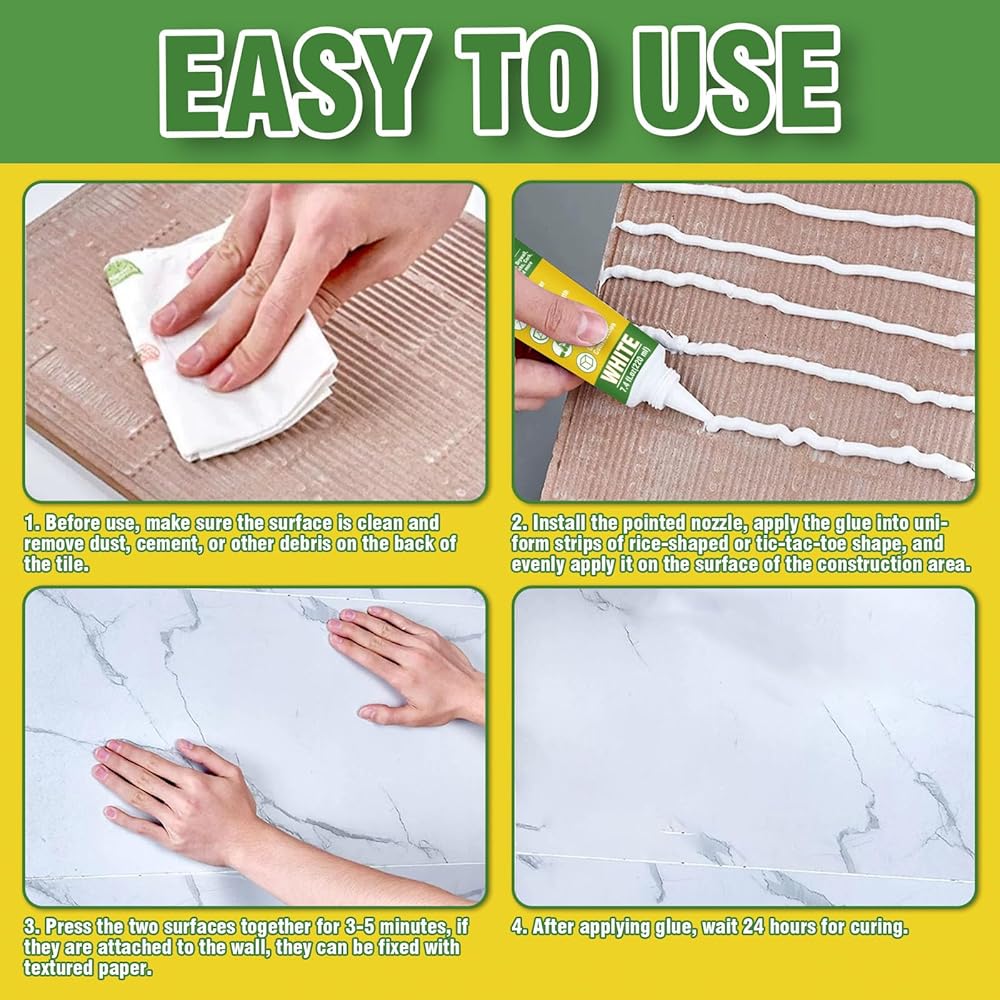 EASY TO USE

WHITE
7.4 fl.oz(220 ml)

1. Before use, make sure the surface is clean and remove dust, cement, or other debris on the back of the tile.

2. Install the pointed nozzle, apply the glue into uniform strips of rice-shaped or tic-tac-toe shape, and evenly apply it on the surface of the construction area.

3. Press the two surfaces together for 3-5 minutes, if they are attached to the wall, they can be fixed with textured paper.

4. After applying glue, wait 24 hours for curing.