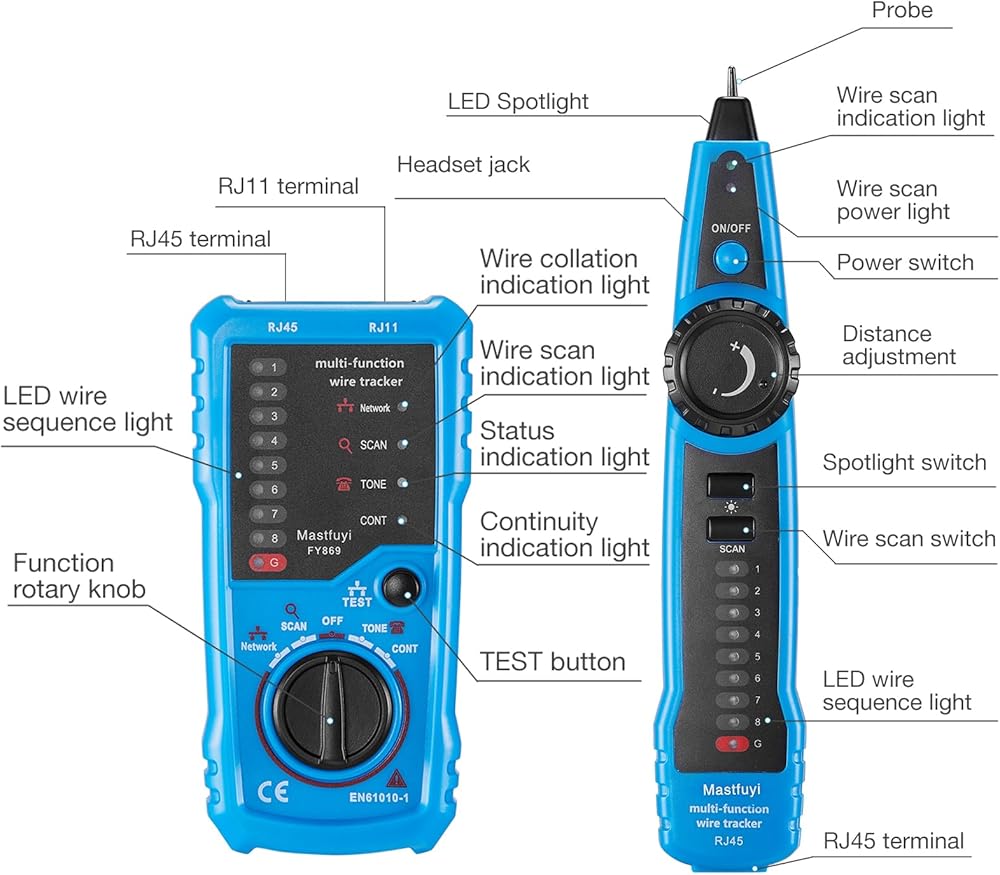 Probe

LED Spotlight

Wire scan indication light

Headset jack

Wire scan power light

RJ11 terminal

RJ45 terminal

Power switch

Wire collation indication light

Distance adjustment

Wire scan indication light

LED wire sequence light

Status indication light

Spotlight switch

Continuity indication light

Wire scan switch

Function rotary knob

TEST button

LED wire sequence light

RJ45 terminal

RJ45 RJ11

multi-function wire tracker

1 2 3 4 5 6 7 8 G

Network
SCAN
TONE
CONT

Mastfuyi
FY869

TEST

SCAN OFF TONE
Network CONT

CE
EN61010-1

ON/OFF

SCAN

1 2 3 4 5 6 7 8 G

Mastfuyi
multi-function wire tracker
RJ45