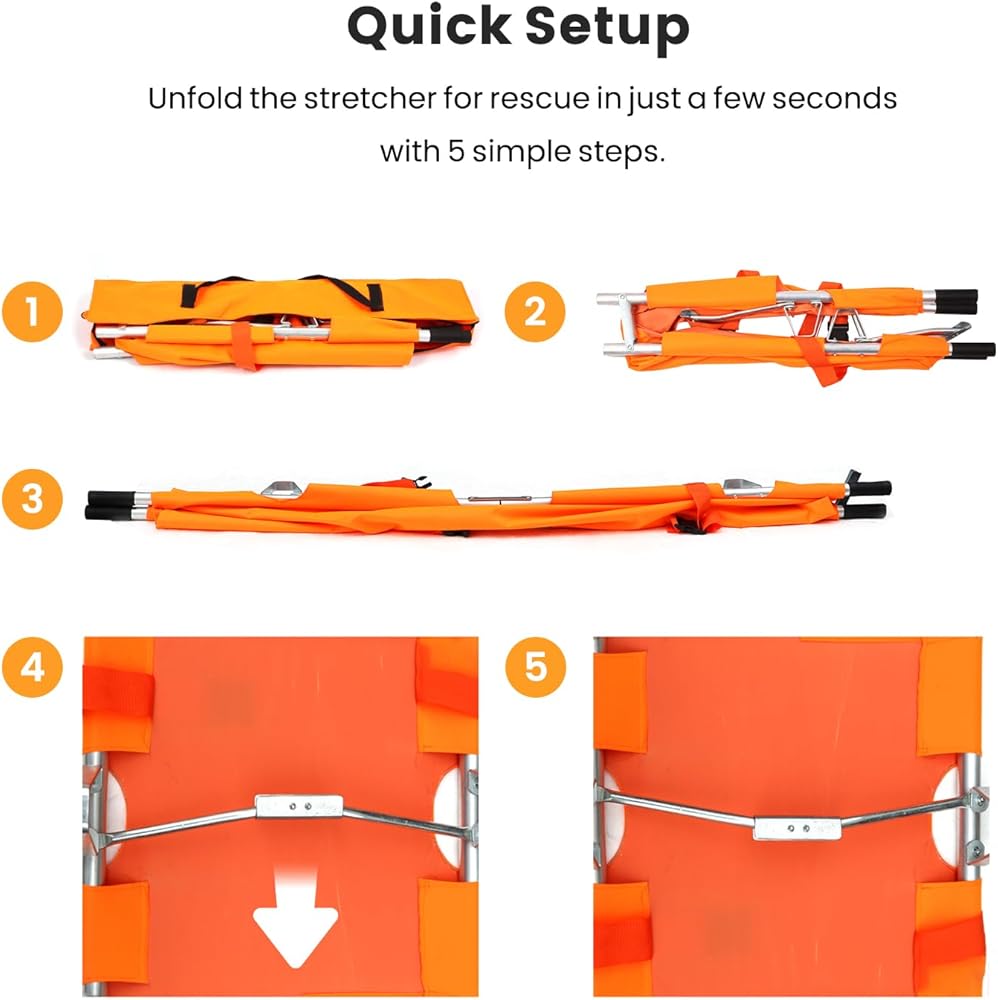 Quick Setup

Unfold the stretcher for rescue in just a few seconds with 5 simple steps.

1

2

3

4

5