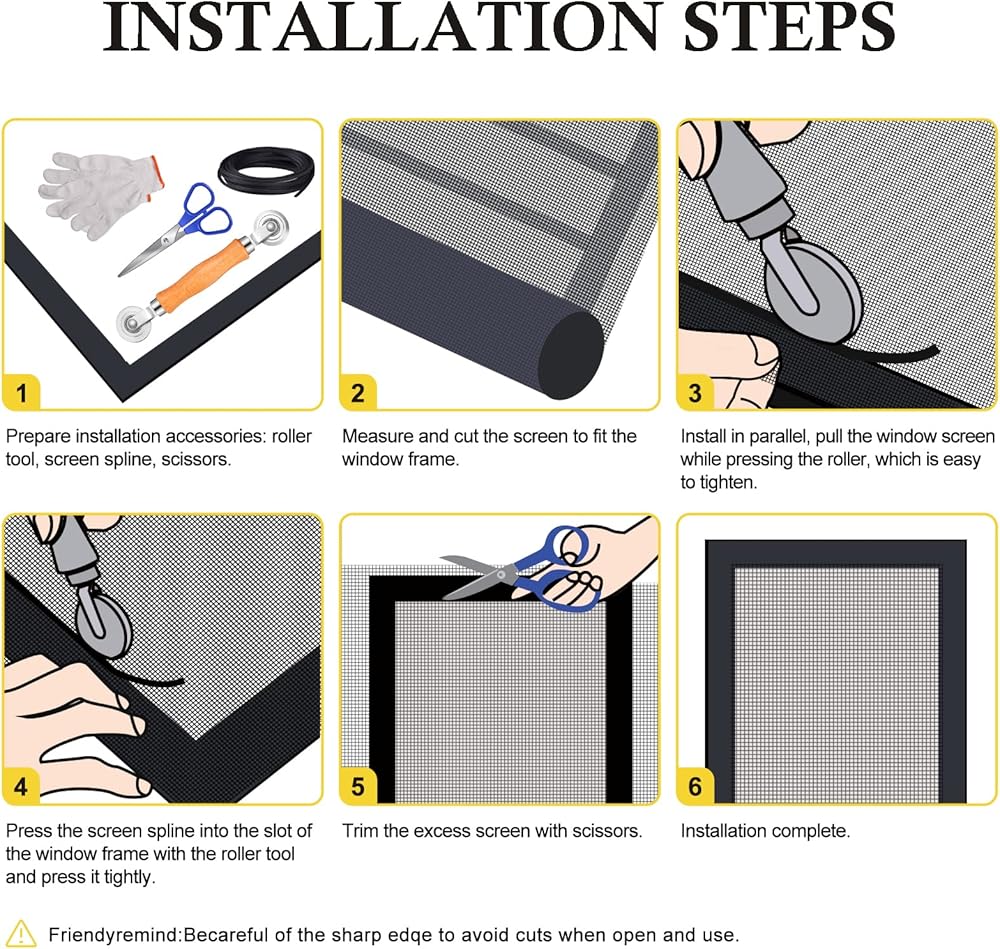 INSTALLATION STEPS

1

Prepare installation accessories: roller tool, screen spline, scissors.

2

Measure and cut the screen to fit the window frame.

3

Install in parallel, pull the window screen while pressing the roller, which is easy to tighten.

4

Press the screen spline into the slot of the window frame with the roller tool and press it tightly.

5

Trim the excess screen with scissors.

6

Installation complete.

Friendyremind:Becareful of the sharp edqe to avoid cuts when open and use.