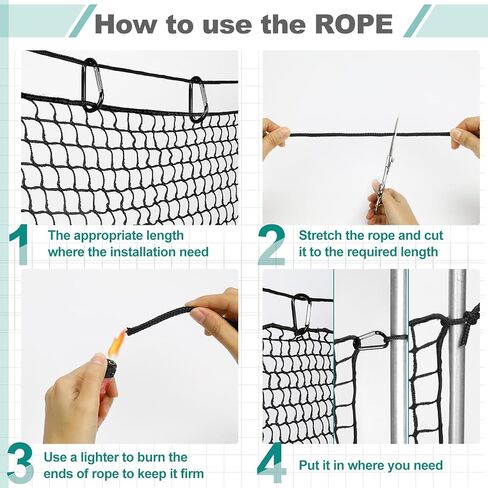 How to use the ROPE

1 The appropriate length where the installation need

2 Stretch the rope and cut it to the required length

3 Use a lighter to burn the ends of rope to keep it firm

4 Put it in where you need