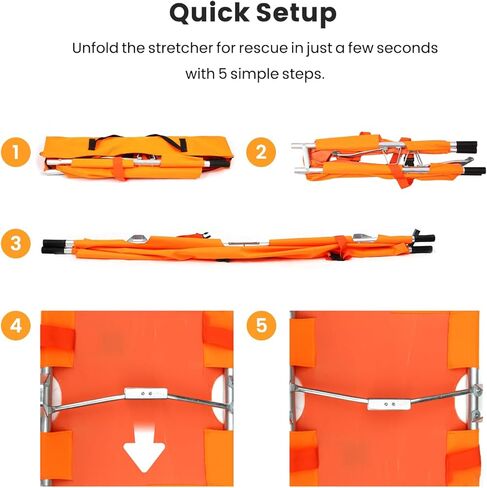 Quick Setup

Unfold the stretcher for rescue in just a few seconds with 5 simple steps.

1

2

3

4

5