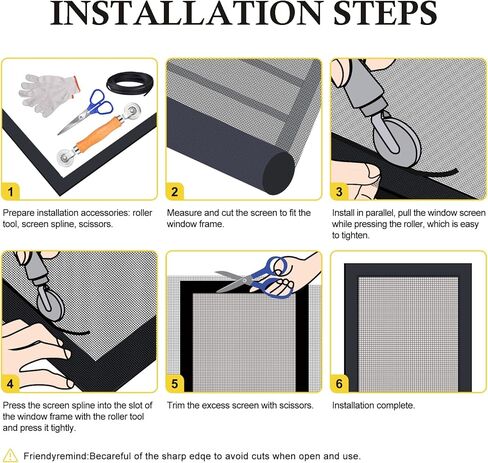 INSTALLATION STEPS

1

Prepare installation accessories: roller tool, screen spline, scissors.

2

Measure and cut the screen to fit the window frame.

3

Install in parallel, pull the window screen while pressing the roller, which is easy to tighten.

4

Press the screen spline into the slot of the window frame with the roller tool and press it tightly.

5

Trim the excess screen with scissors.

6

Installation complete.

Friendyremind:Becareful of the sharp edqe to avoid cuts when open and use.