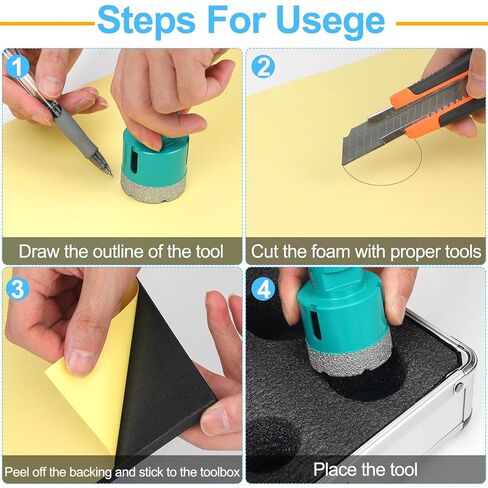 Steps For Usege

1
Draw the outline of the tool

2
Cut the foam with proper tools

3
Peel off the backing and stick to the toolbox

4
Place the tool