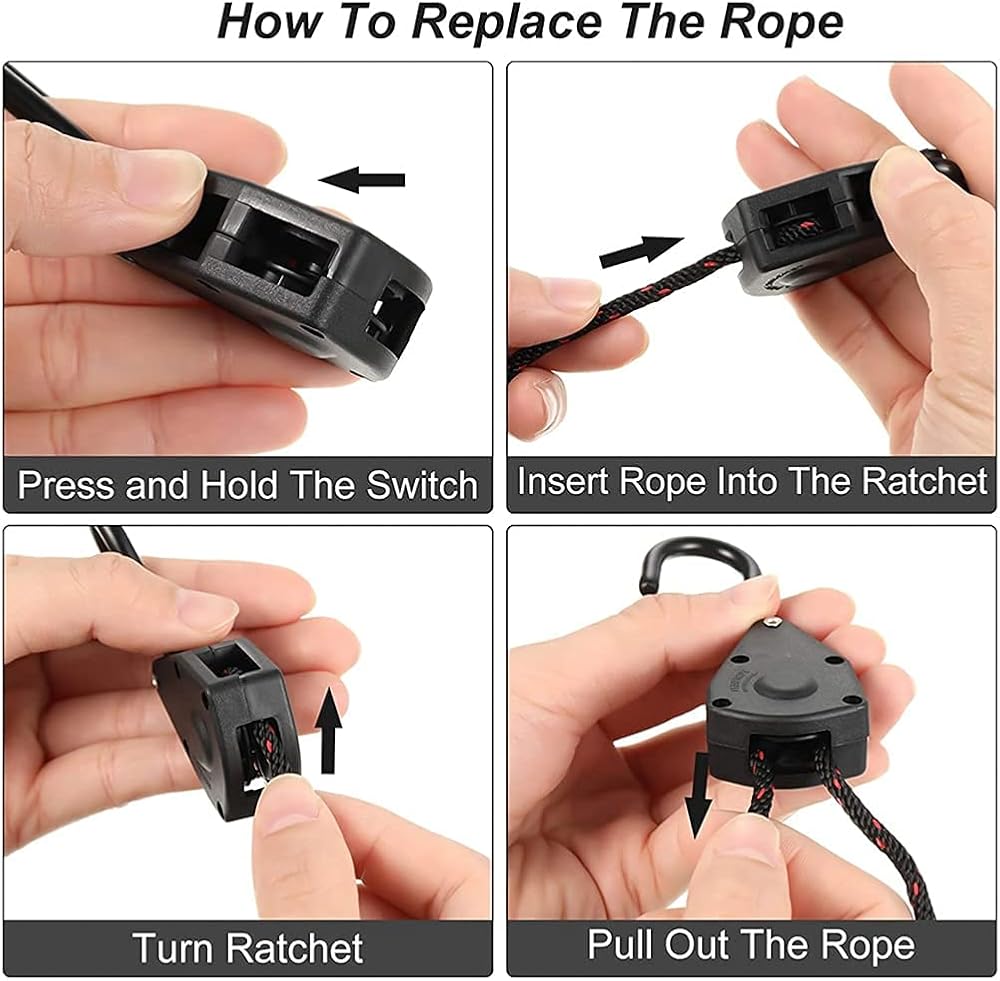 How To Replace The Rope

Press and Hold The Switch

Insert Rope Into The Ratchet

Turn Ratchet

Pull Out The Rope