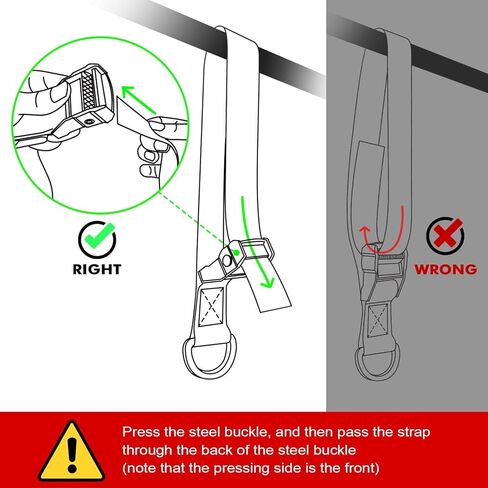 RIGHT

WRONG

Press the steel buckle, and then pass the strap through the back of the steel buckle (note that the pressing side is the front)