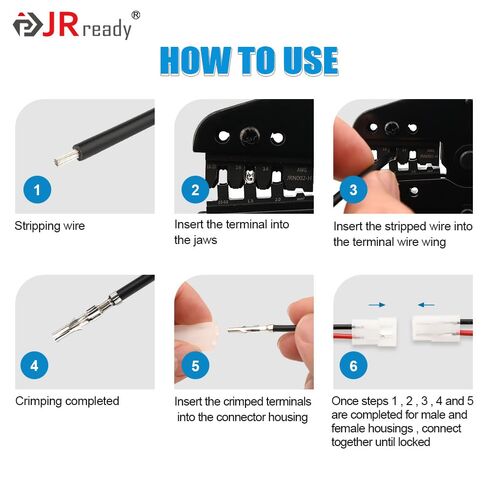 JRready®

HOW TO USE

1
Stripping wire

2
Insert the terminal into the jaws

3
Insert the stripped wire into the terminal wire wing

4
Crimping completed

5
Insert the crimped terminals into the connector housing

6
Once steps 1 , 2 , 3 , 4 and 5 are completed for male and female housings , connect together until locked