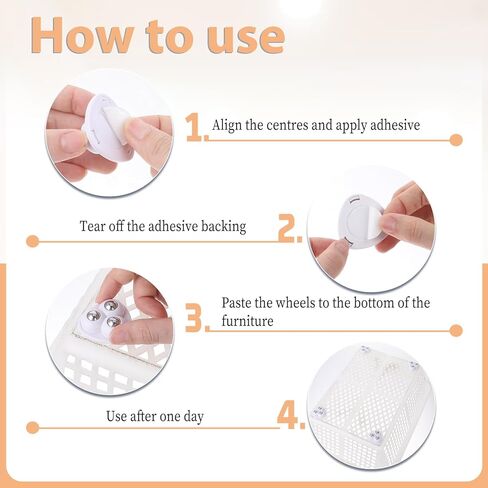 How to use

1. Align the centres and apply adhesive

Tear off the adhesive backing 2.

3. Paste the wheels to the bottom of the furniture

Use after one day 4.