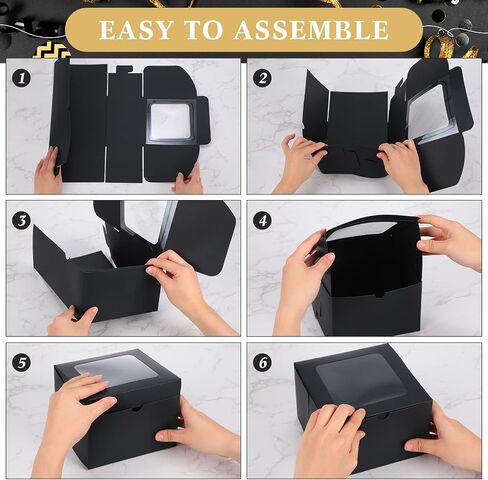 EASY TO ASSEMBLE

1

2

3

4

5

6