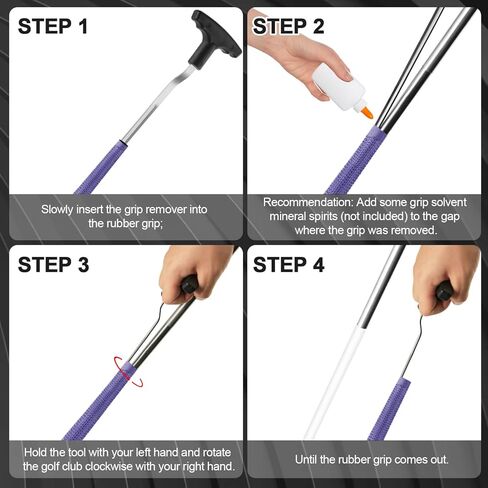 STEP 1

Slowly insert the grip remover into the rubber grip;

STEP 2

Recommendation: Add some grip solvent mineral spirits (not included) to the gap where the grip was removed.

STEP 3

Hold the tool with your left hand and rotate the golf club clockwise with your right hand.

STEP 4

Until the rubber grip comes out.