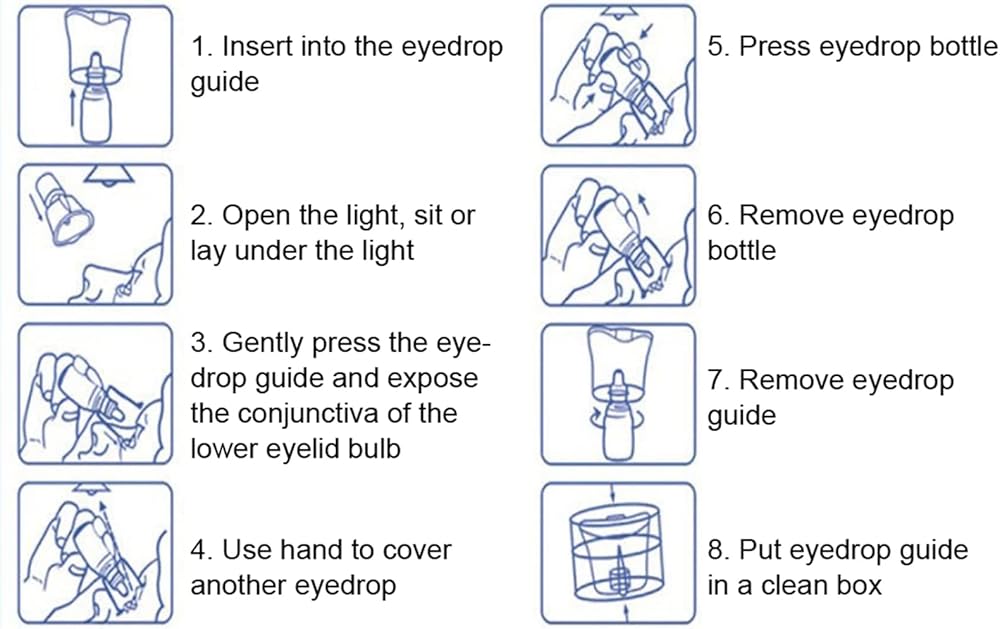 1. Insert into the eyedrop guide

2. Open the light, sit or lay under the light

3. Gently press the eyedrop guide and expose the conjunctiva of the lower eyelid bulb

4. Use hand to cover another eyedrop

5. Press eyedrop bottle

6. Remove eyedrop bottle

7. Remove eyedrop guide

8. Put eyedrop guide in a clean box