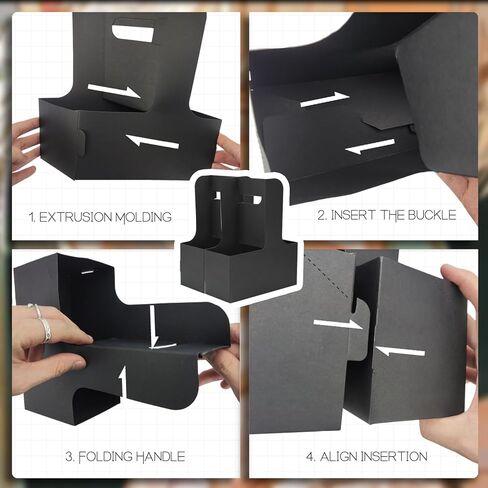 1. EXTRUSION MOLDING

2. INSERT THE BUCKLE

3. FOLDING HANDLE

4. ALIGN INSERTION