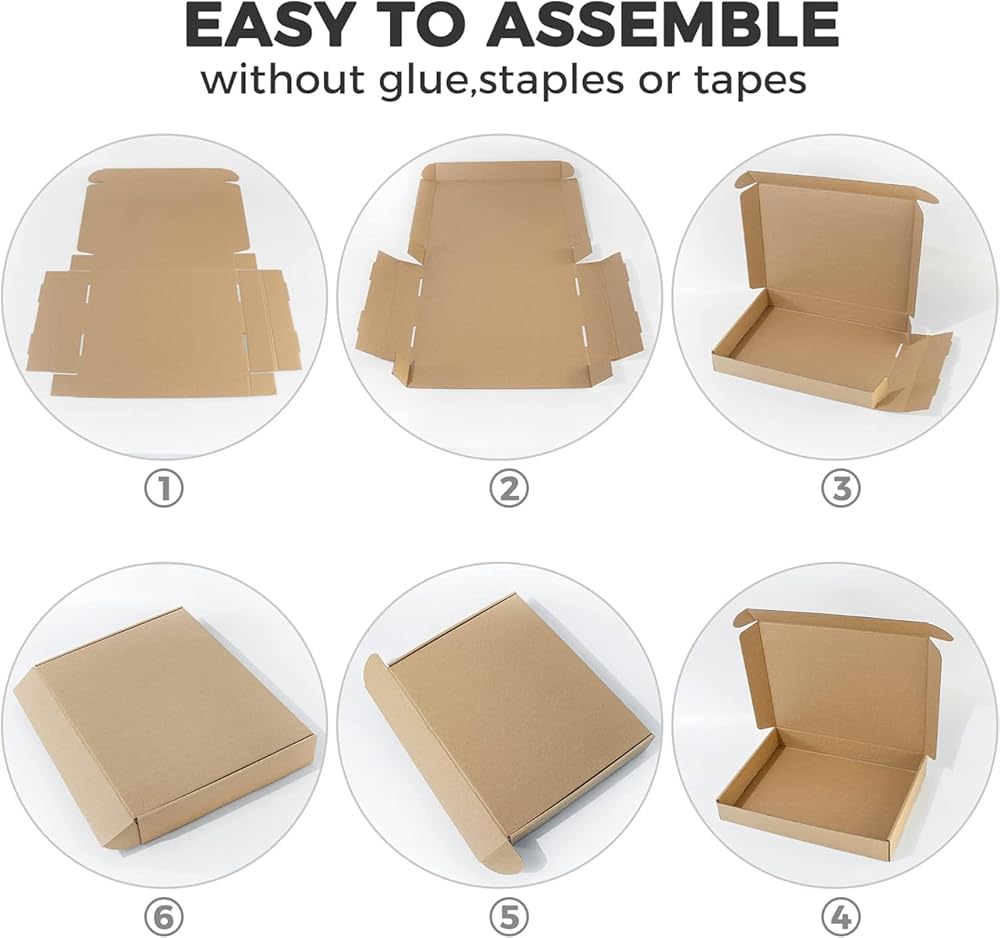 EASY TO ASSEMBLE
without glue,staples or tapes

①

②

③

⑥

⑤

④