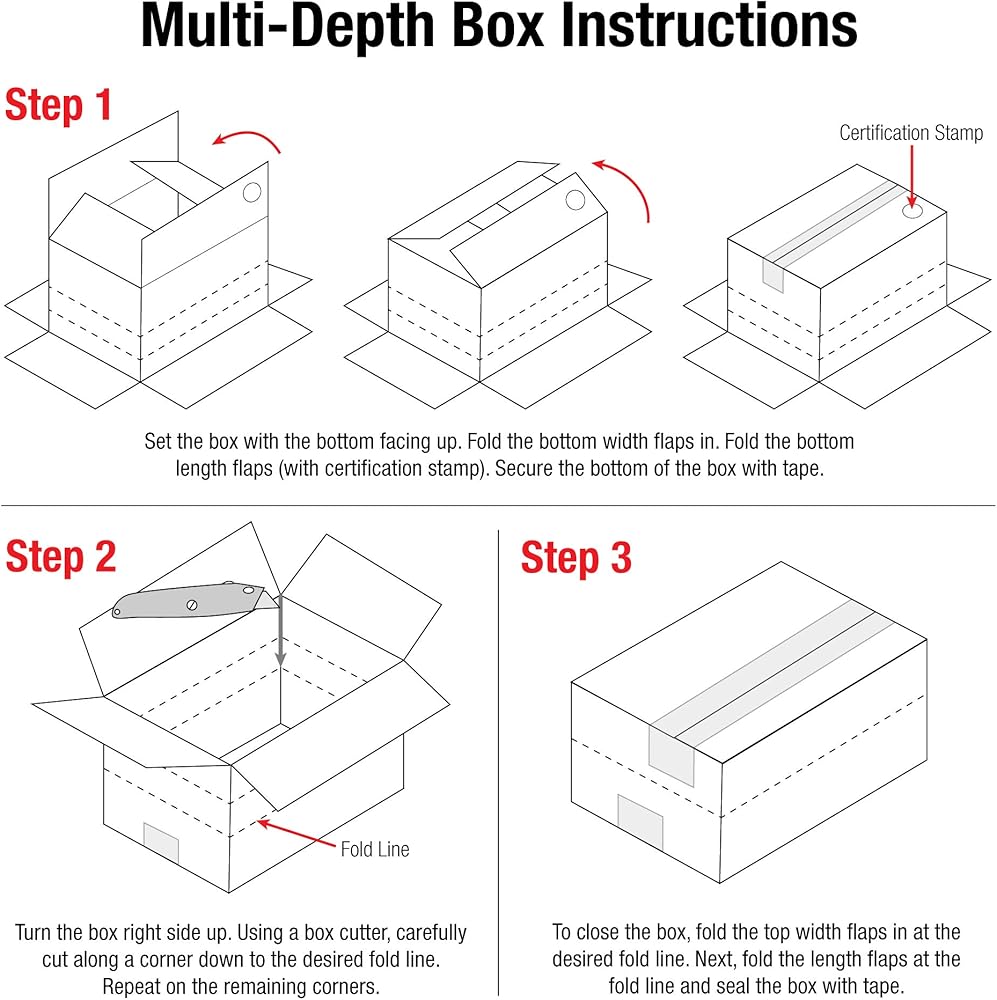 Multi-Depth Box Instructions

Step 1

Certification Stamp

Set the box with the bottom facing up. Fold the bottom width flaps in. Fold the bottom length flaps (with certification stamp). Secure the bottom of the box with tape.

Step 2

Fold Line

Turn the box right side up. Using a box cutter, carefully cut along a corner down to the desired fold line. Repeat on the remaining corners.

Step 3

To close the box, fold the top width flaps in at the desired fold line. Next, fold the length flaps at the fold line and seal the box with tape.