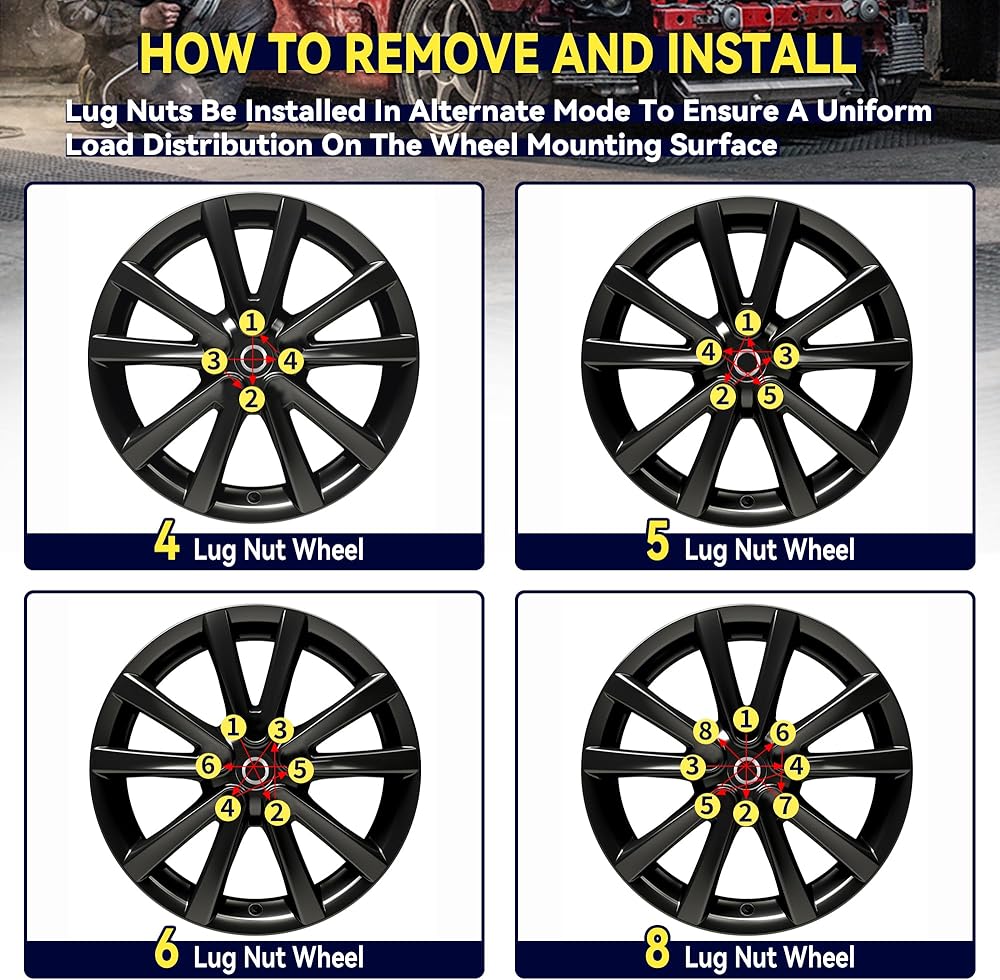 HOW TO REMOVE AND INSTALL

Lug Nuts Be Installed In Alternate Mode To Ensure A Uniform Load Distribution On The Wheel Mounting Surface

1
3
4
2

4 Lug Nut Wheel

1
4
3
2
5

5 Lug Nut Wheel

1
3
6
5
4
2

6 Lug Nut Wheel

8
1
6
3
4
5
2
7

8 Lug Nut Wheel