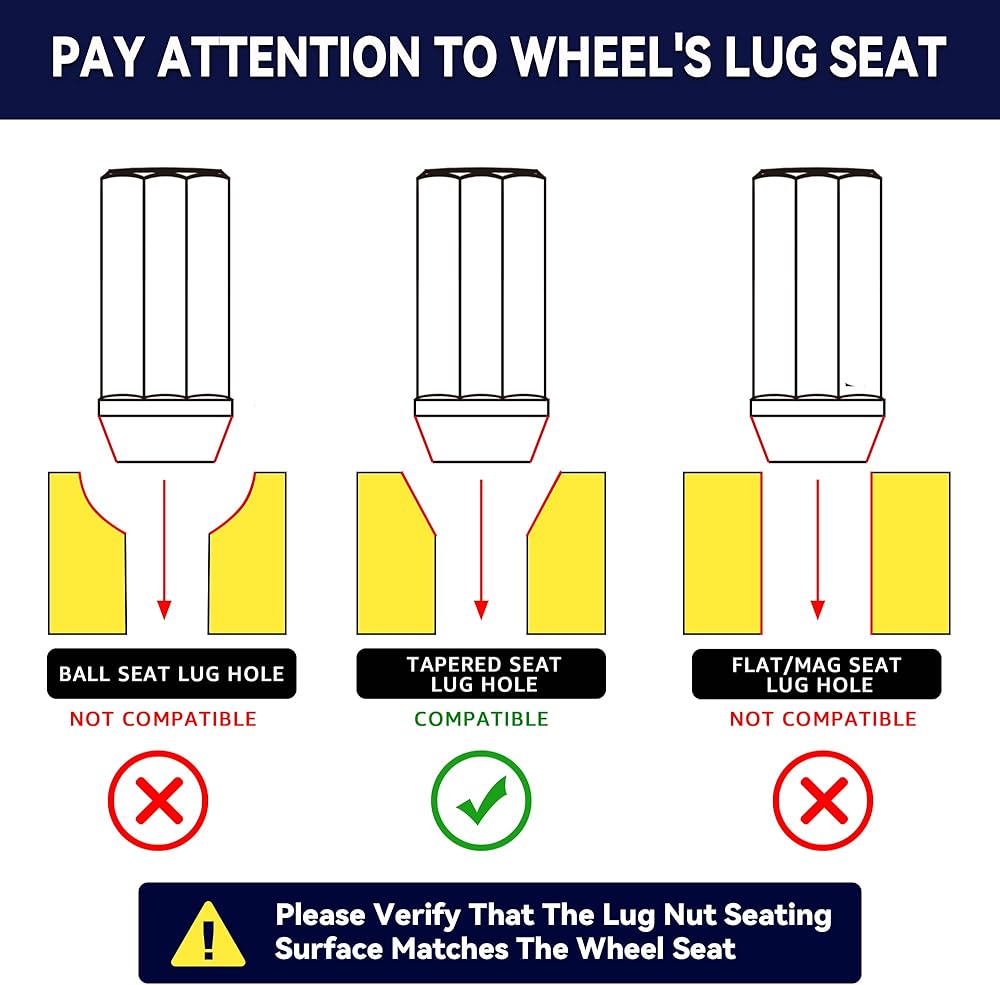 PAY ATTENTION TO WHEEL'S LUG SEAT

BALL SEAT LUG HOLE

NOT COMPATIBLE

TAPERED SEAT LUG HOLE

COMPATIBLE

FLAT/MAG SEAT LUG HOLE

NOT COMPATIBLE

Please Verify That The Lug Nut Seating Surface Matches The Wheel Seat