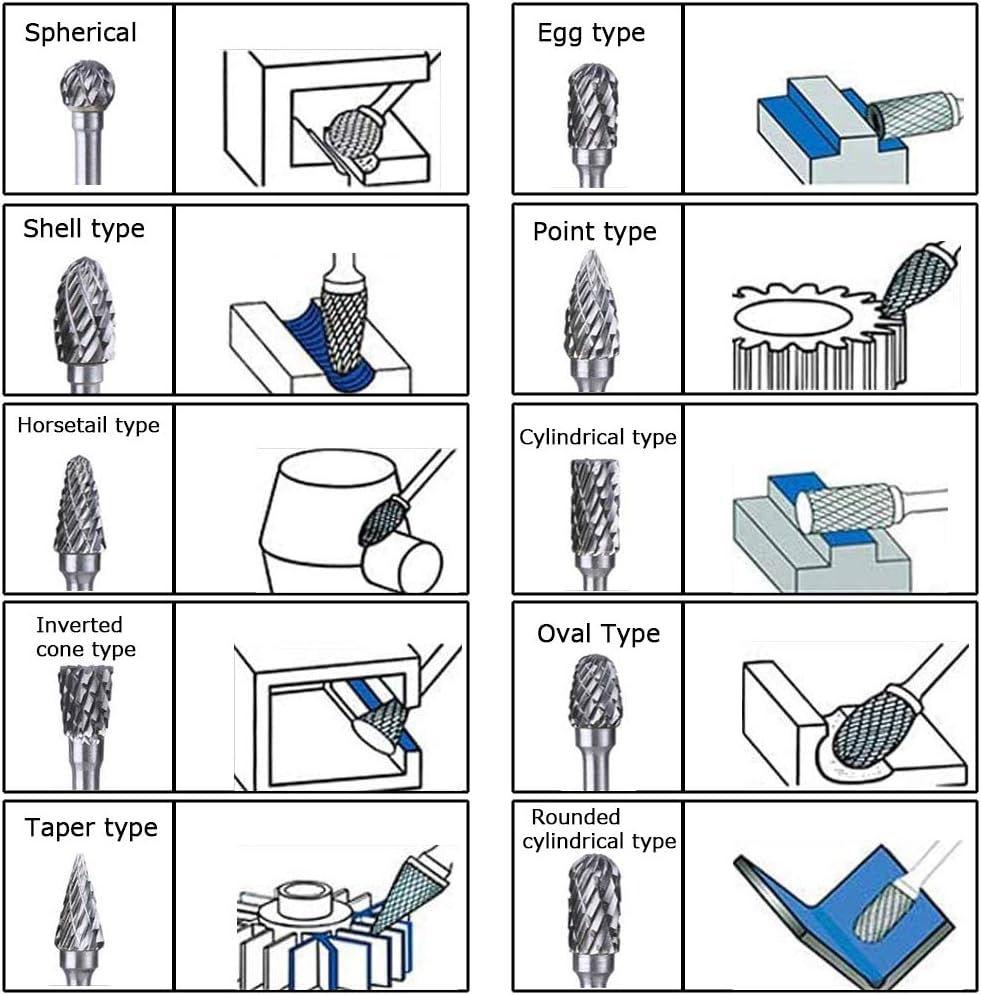 Spherical

Shell type

Horsetail type

Inverted cone type

Taper type

Egg type

Point type

Cylindrical type

Oval Type

Rounded cylindrical type