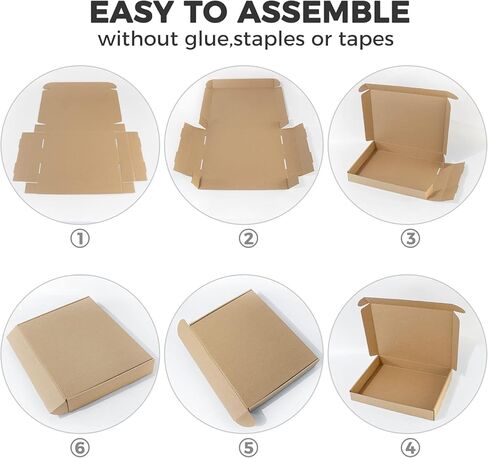 EASY TO ASSEMBLE
without glue,staples or tapes

①

②

③

⑥

⑤

④