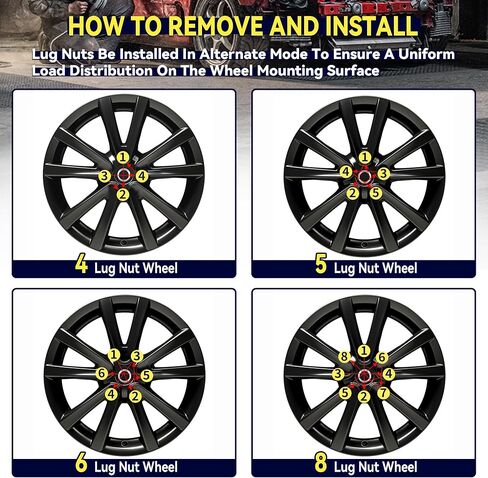 HOW TO REMOVE AND INSTALL

Lug Nuts Be Installed In Alternate Mode To Ensure A Uniform Load Distribution On The Wheel Mounting Surface

1
3
4
2

4 Lug Nut Wheel

1
4
3
2
5

5 Lug Nut Wheel

1
3
6
5
4
2

6 Lug Nut Wheel

8
1
6
3
4
5
2
7

8 Lug Nut Wheel