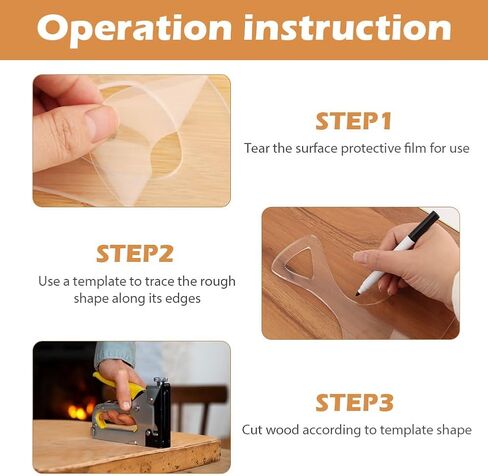 Operation instruction

STEP1
Tear the surface protective film for use

STEP2
Use a template to trace the rough shape along its edges

STEP3
Cut wood according to template shape