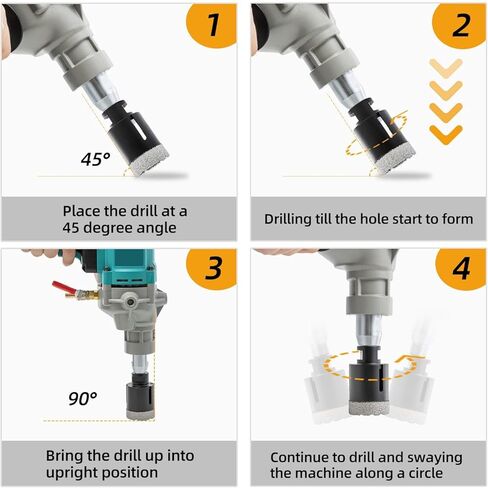 1

45°

Place the drill at a 45 degree angle

2

Drilling till the hole start to form

3

90°

Bring the drill up into upright position

4

Continue to drill and swaying the machine along a circle