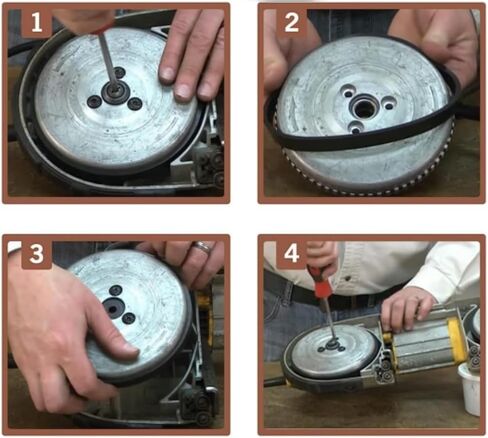 1

2

3

4